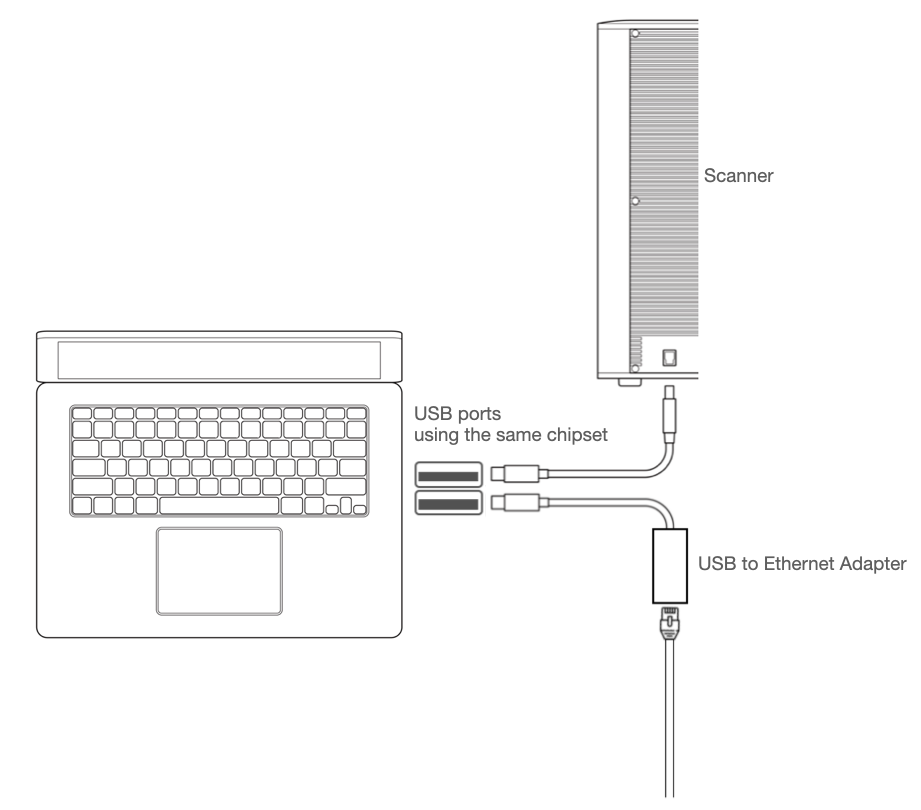 Scanner

USB ports using the same chipset

USB to Ethernet Adapter